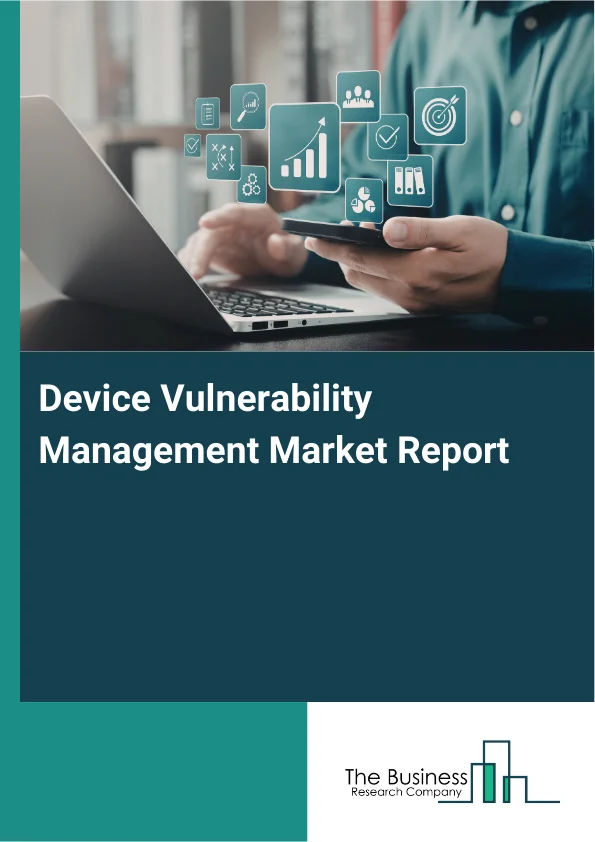 Device Vulnerability Management Market Report

The Business
Research Company