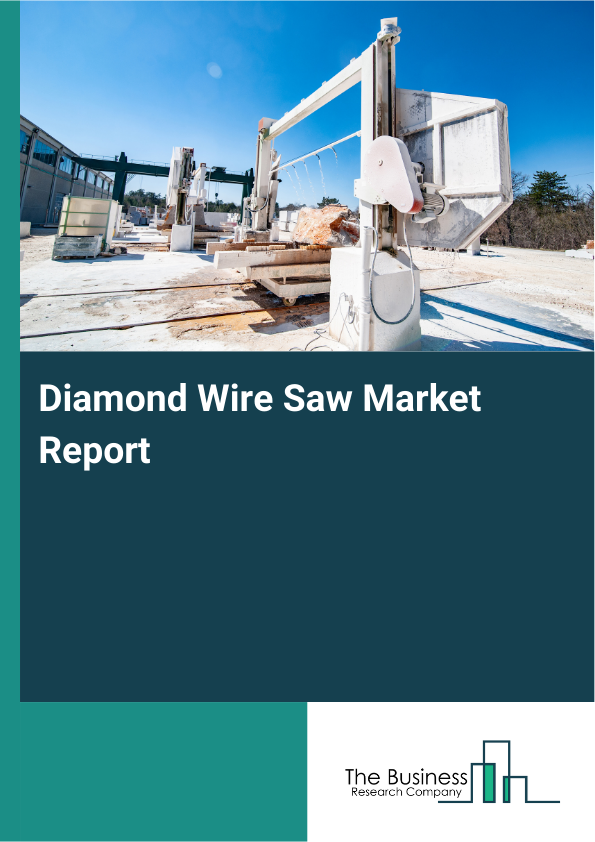 Diamond Wire Saw Market Report

The Business
Research Company