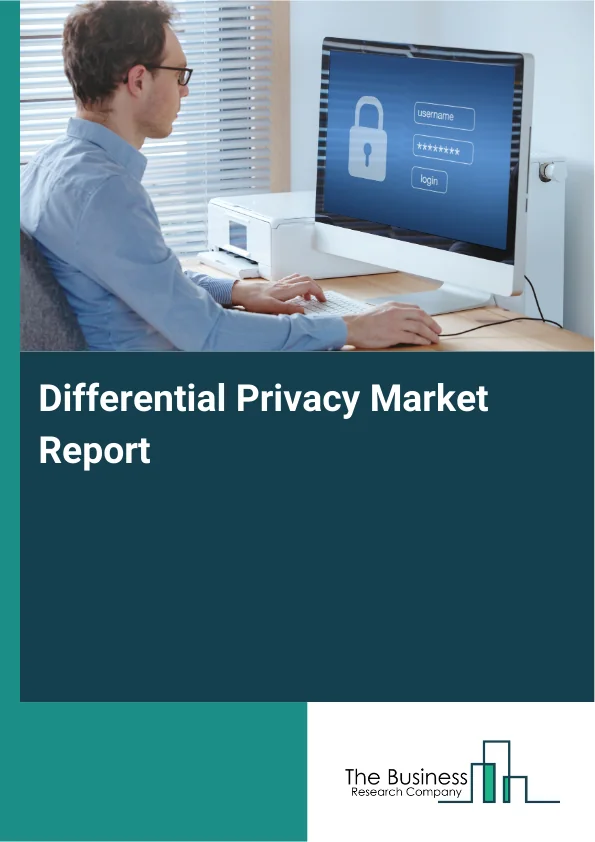 username
********
login

Differential Privacy Market Report

The Business
Research Company