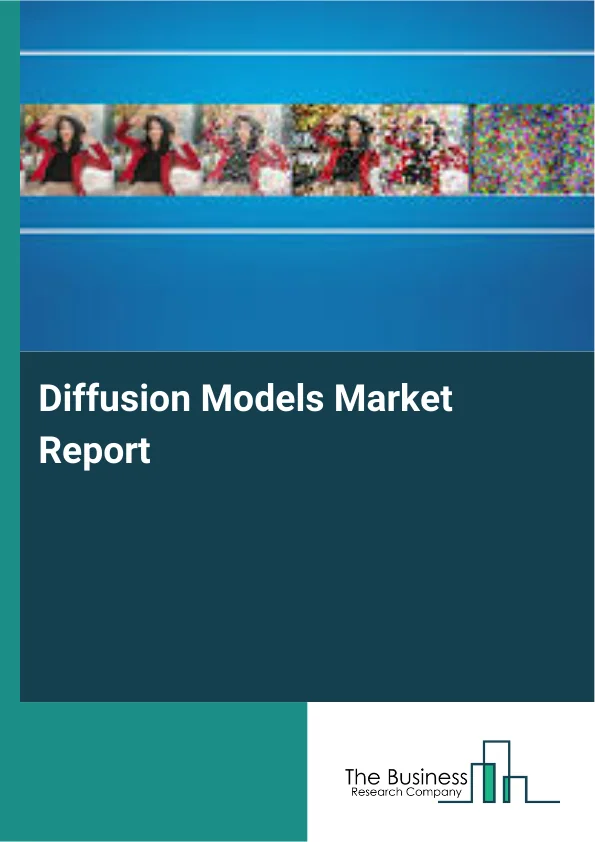 Diffusion Models Market Report

The Business
Research Company