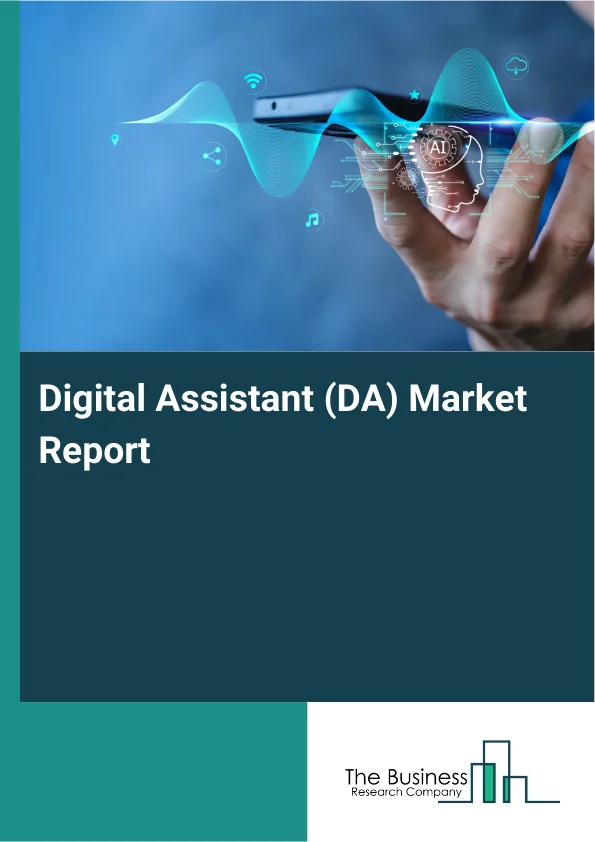 AI

Digital Assistant (DA) Market Report

The Business
Research Company