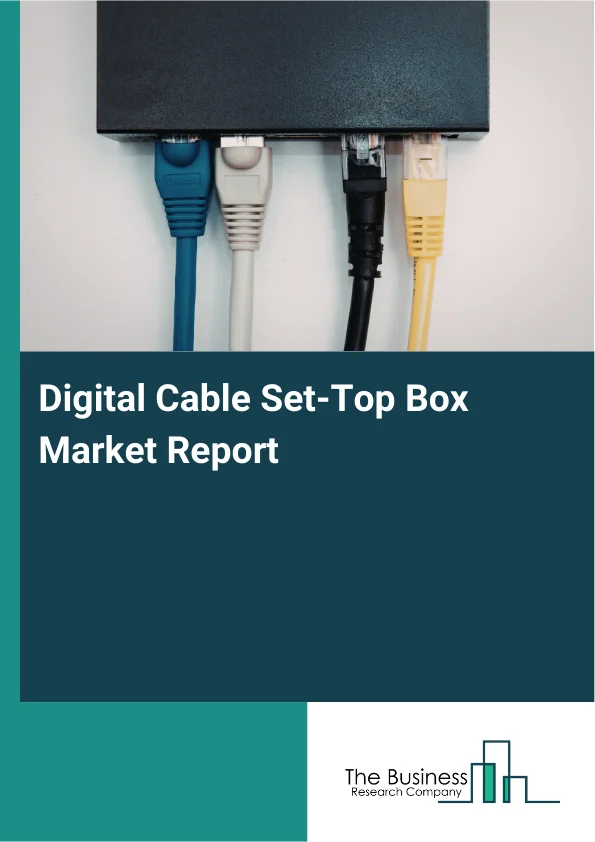 Digital Cable Set-Top Box Market Report

The Business
Research Company