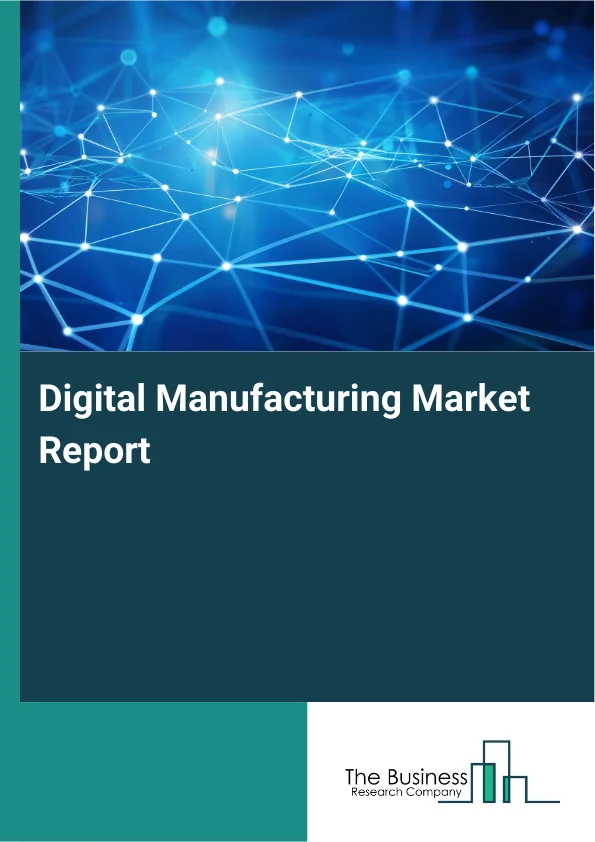 Digital Manufacturing Market Report

The Business
Research Company