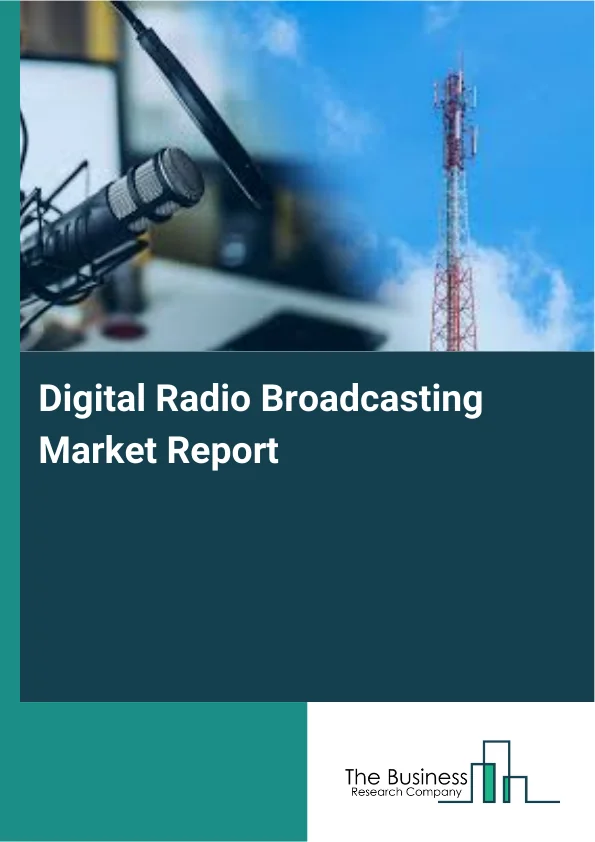 Digital Radio Broadcasting Market Report

The Business
Research Company