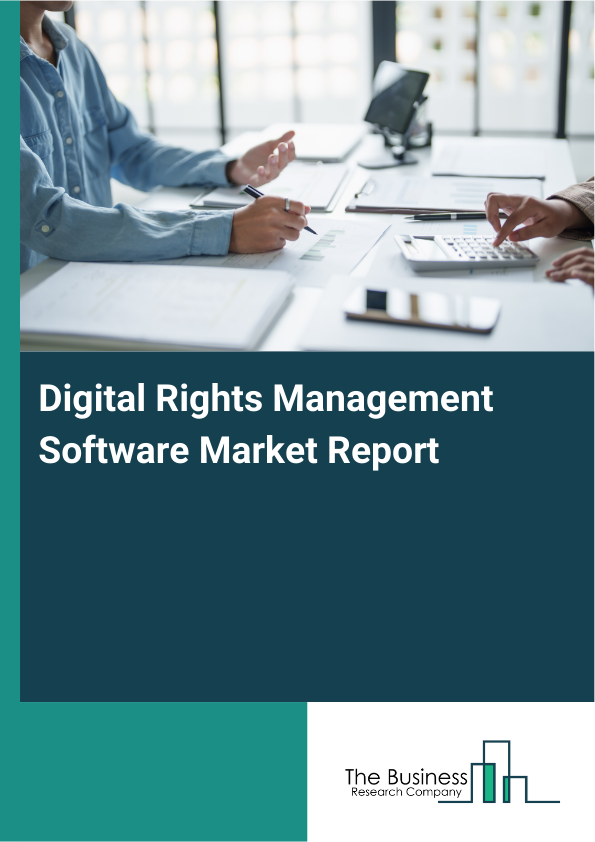 Digital Rights Management Software Market Report

The Business
Research Company