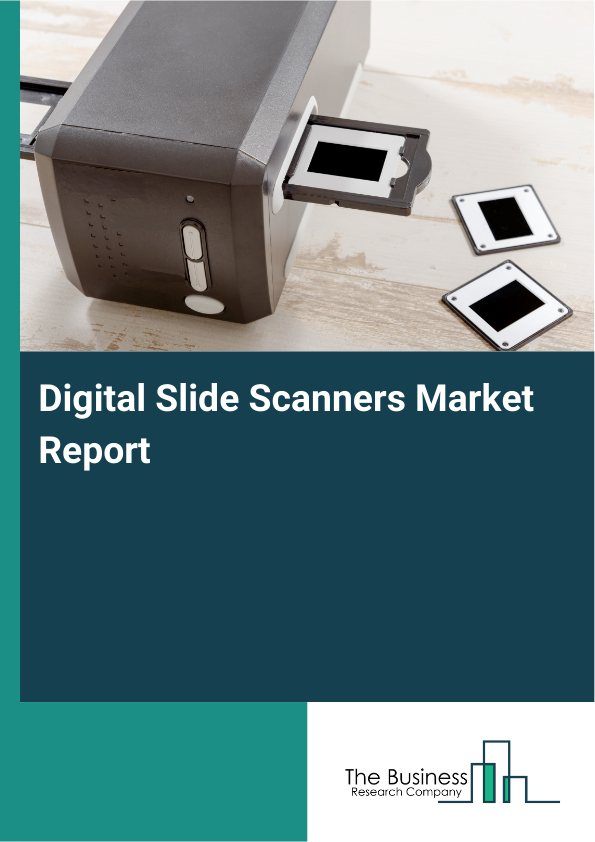 Digital Slide Scanners Market Report

The Business
Research Company