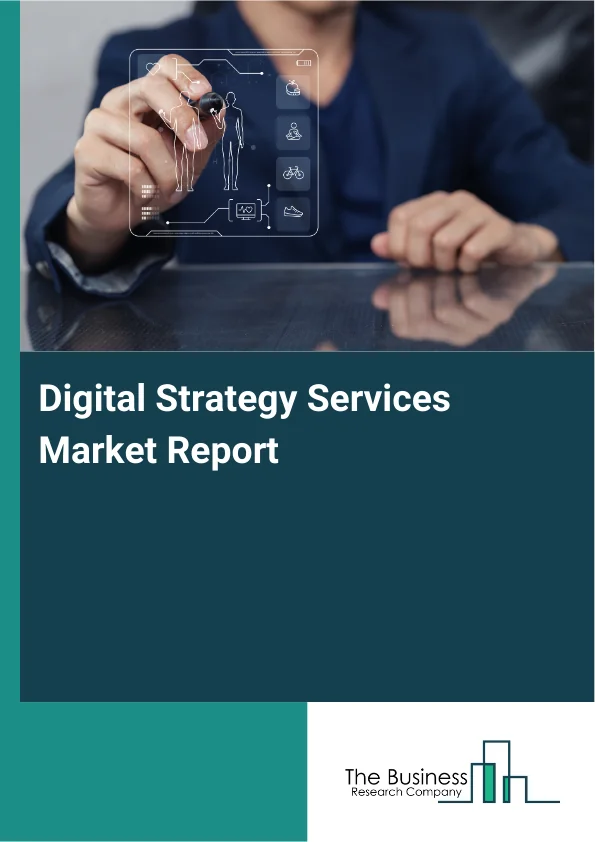 Digital Strategy Services Market Report

The Business
Research Company