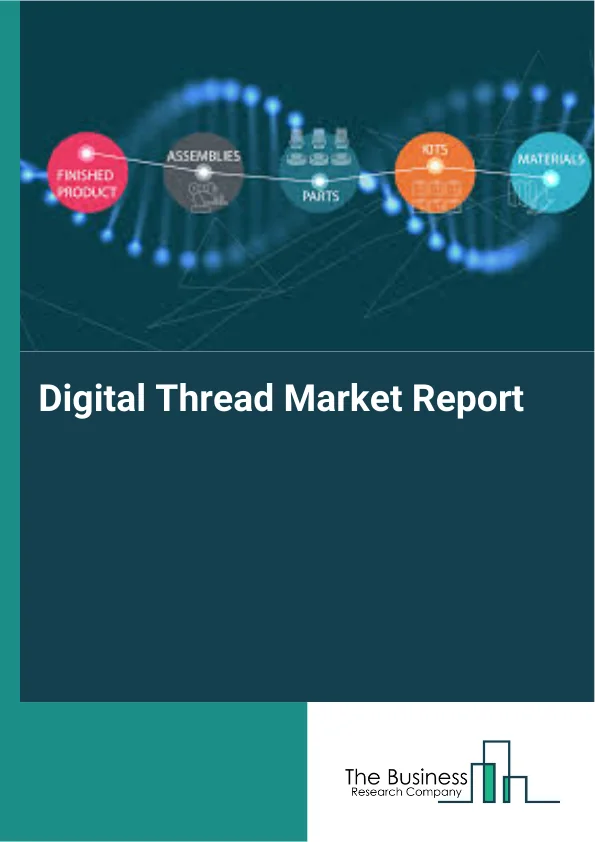 FINISHED PRODUCT
ASSEMBLIES
PARTS
KITS
MATERIALS

Digital Thread Market Report

The Business
Research Company