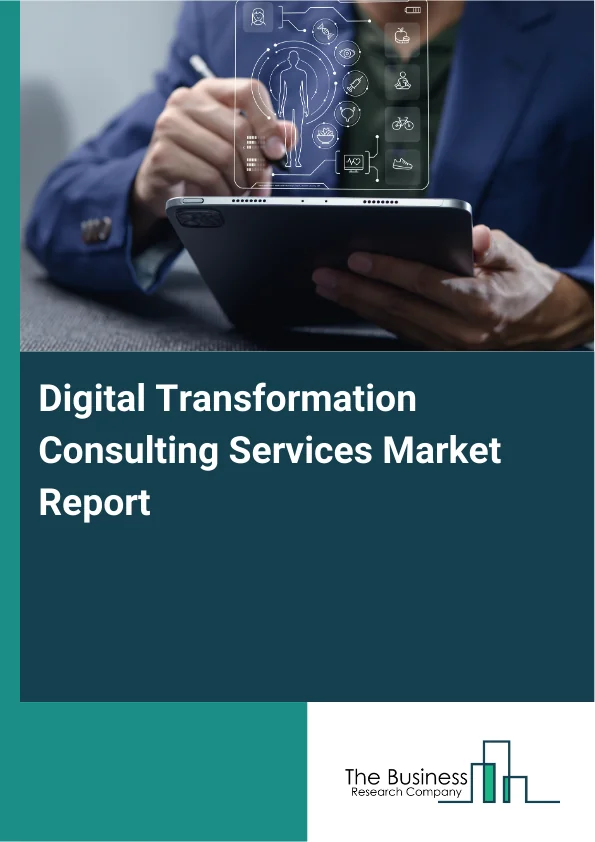 Digital Transformation Consulting Services Market Report

The Business
Research Company