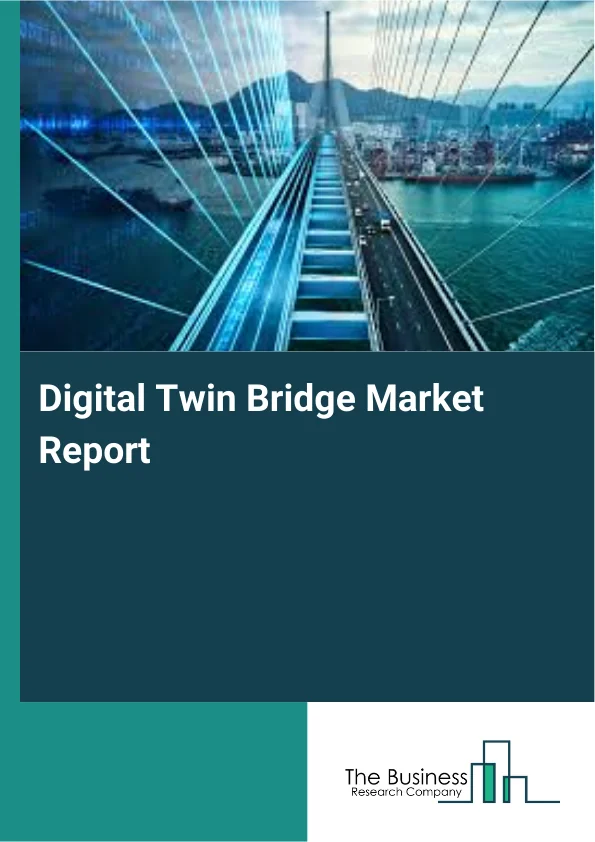 Digital Twin Bridge Market Report

The Business
Research Company