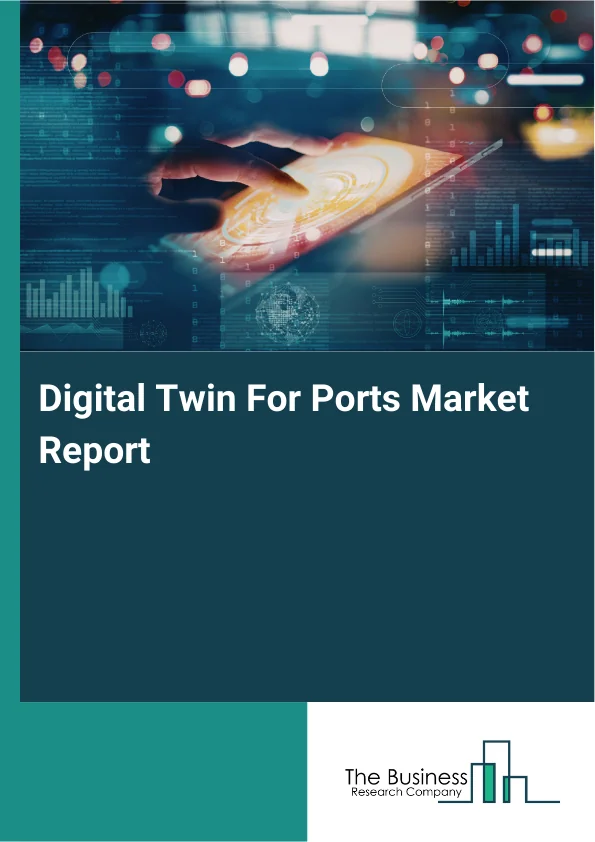 Digital Twin For Ports Market Report

The Business
Research Company