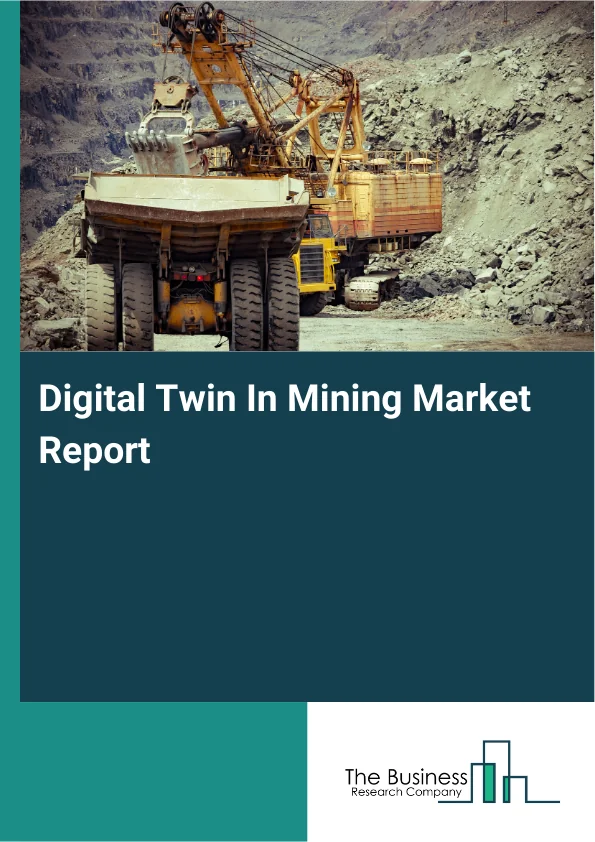 Digital Twin In Mining Market Report

The Business
Research Company