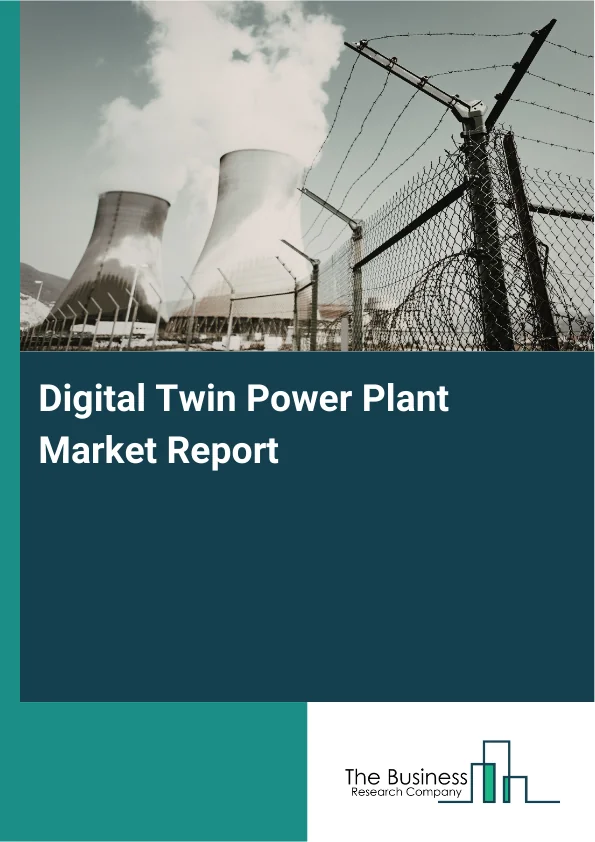 Digital Twin Power Plant Market Report

The Business
Research Company