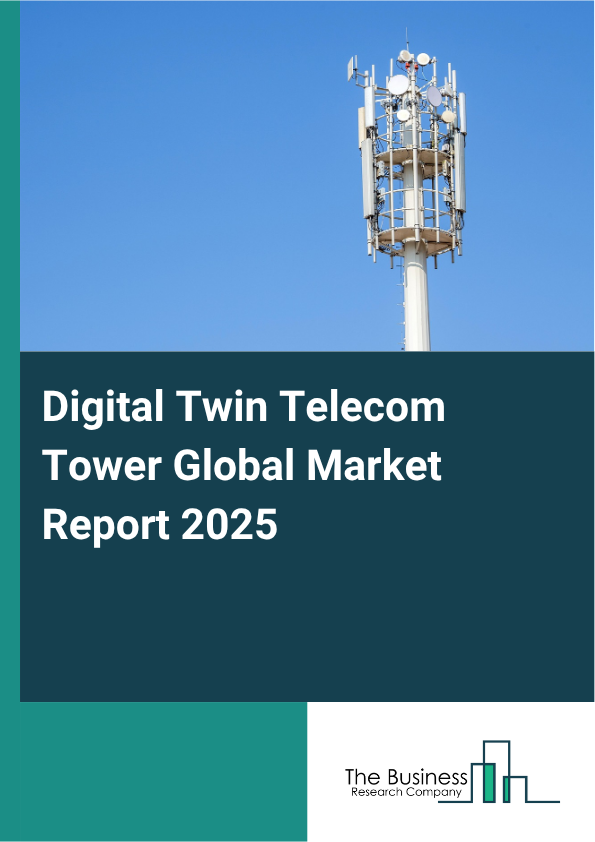 Digital Twin Telecom Tower Global Market Report 2025

The Business
Research Company