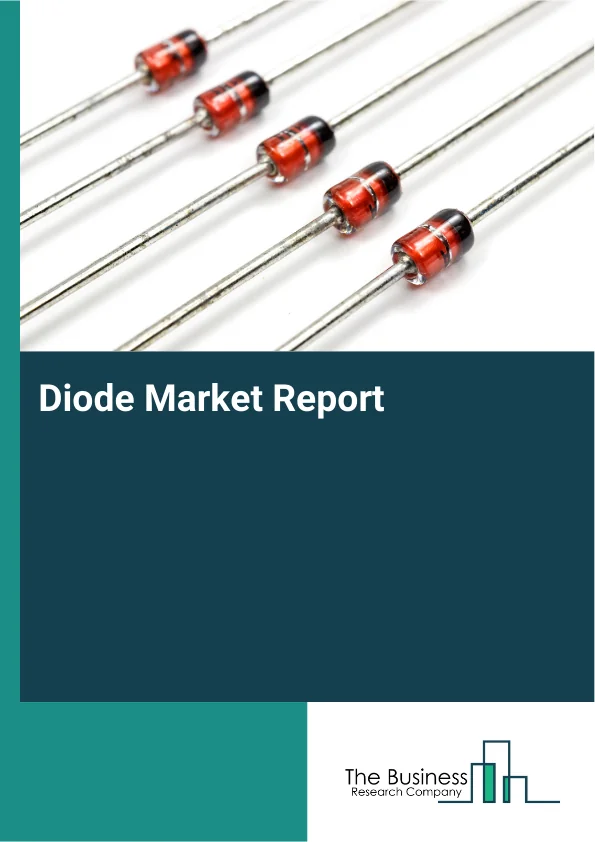 Diode Market Report

The Business
Research Company