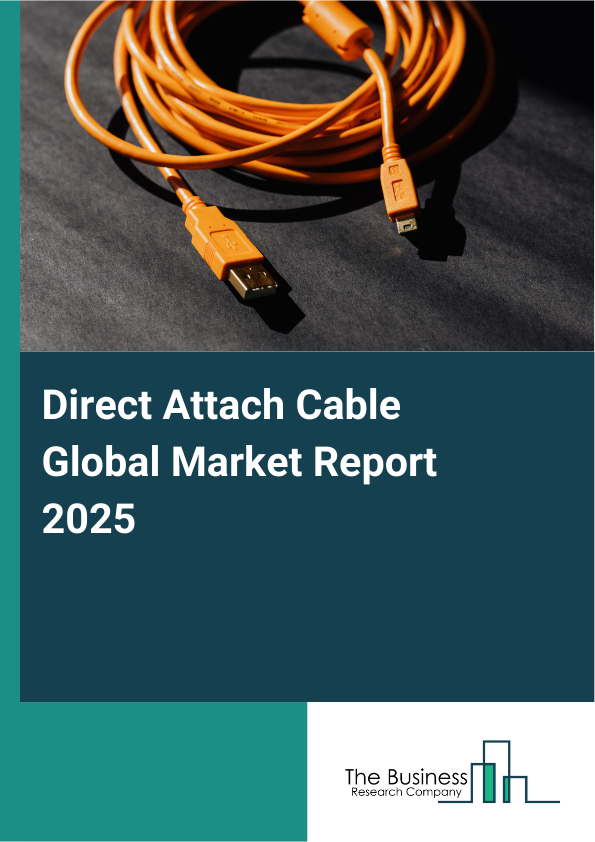 Direct Attach Cable Global Market Report 2025

The Business
Research Company