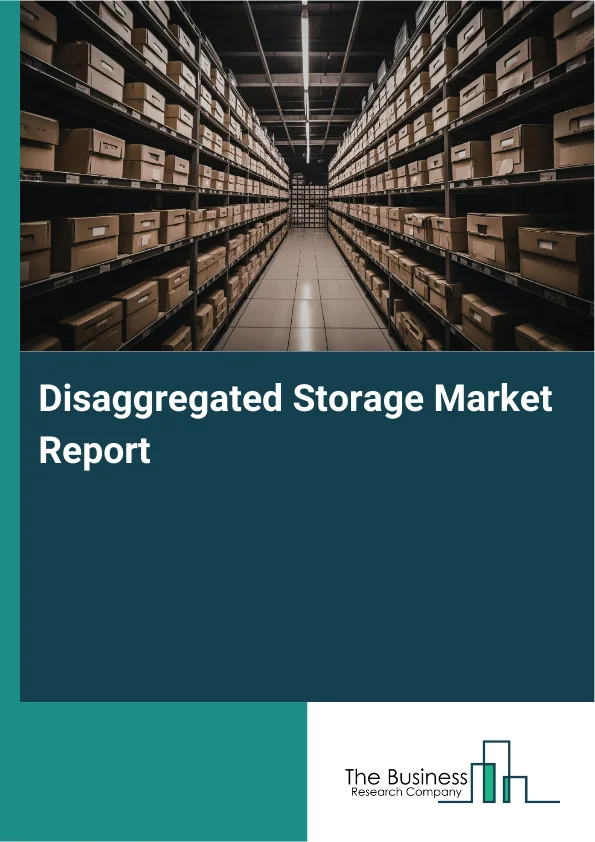 Disaggregated Storage Market Report

The Business
Research Company