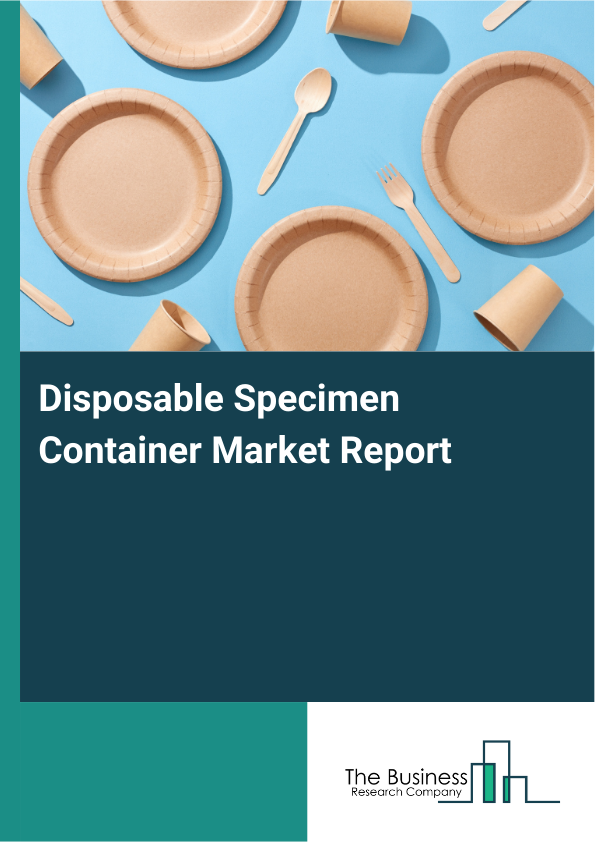 Disposable Specimen Container Market Report

The Business
Research Company