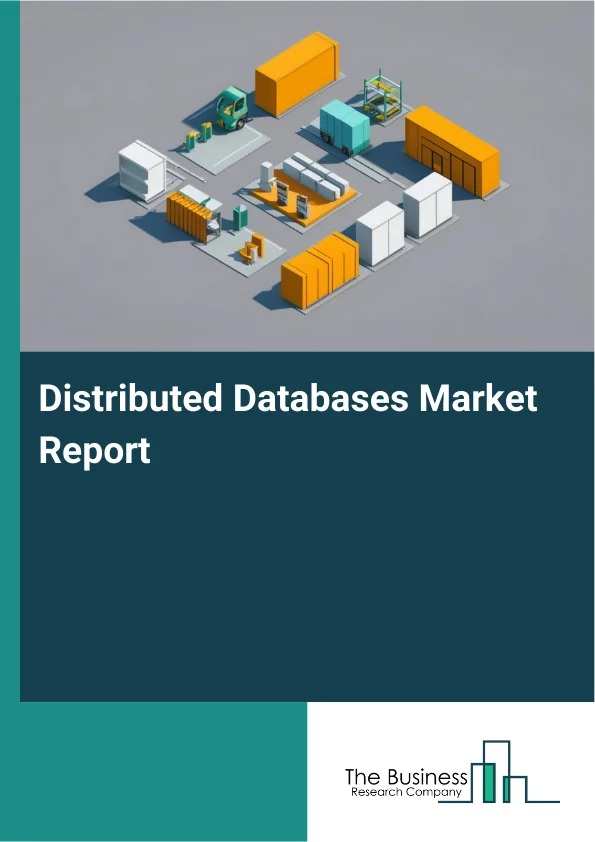 Distributed Databases Market Report

The Business
Research Company