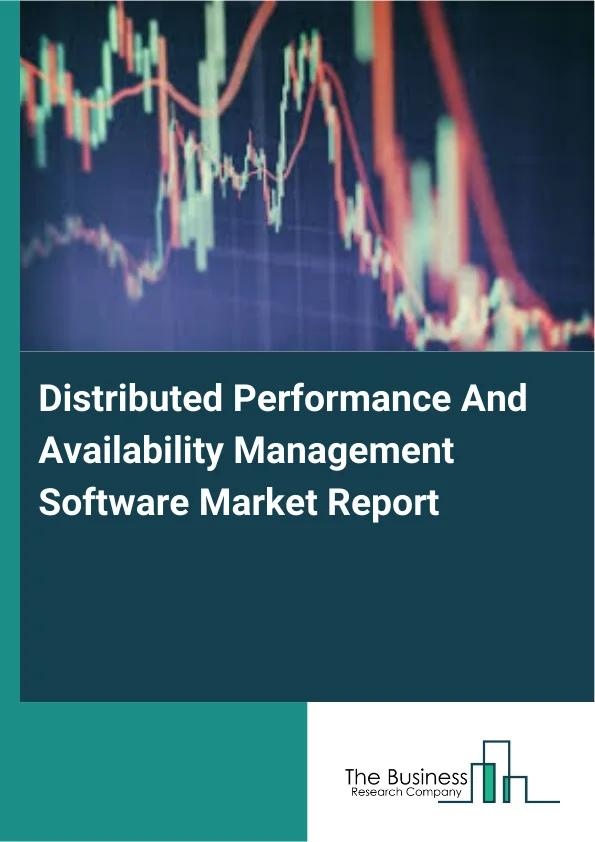 Distributed Performance And Availability Management Software Market Report

The Business
Research Company