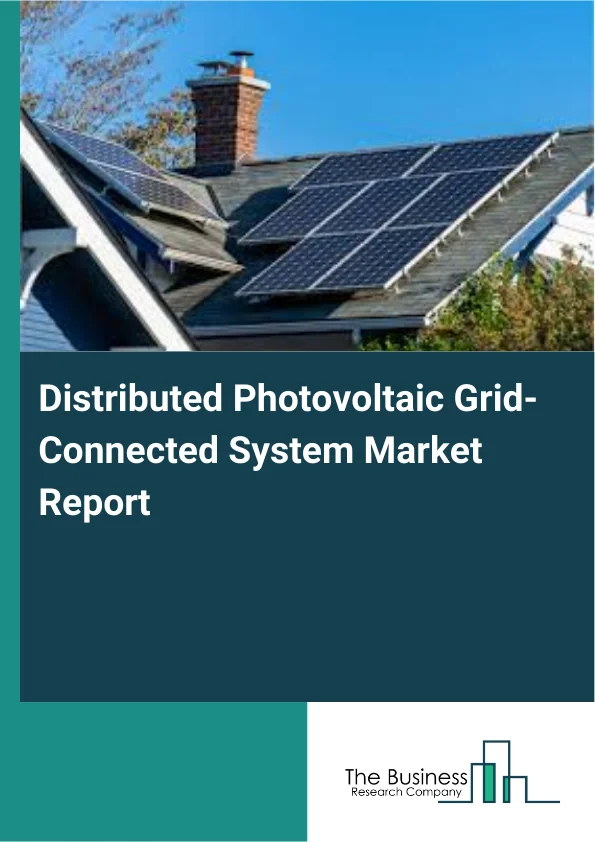 Distributed Photovoltaic Grid-Connected System Market Report

The Business
Research Company