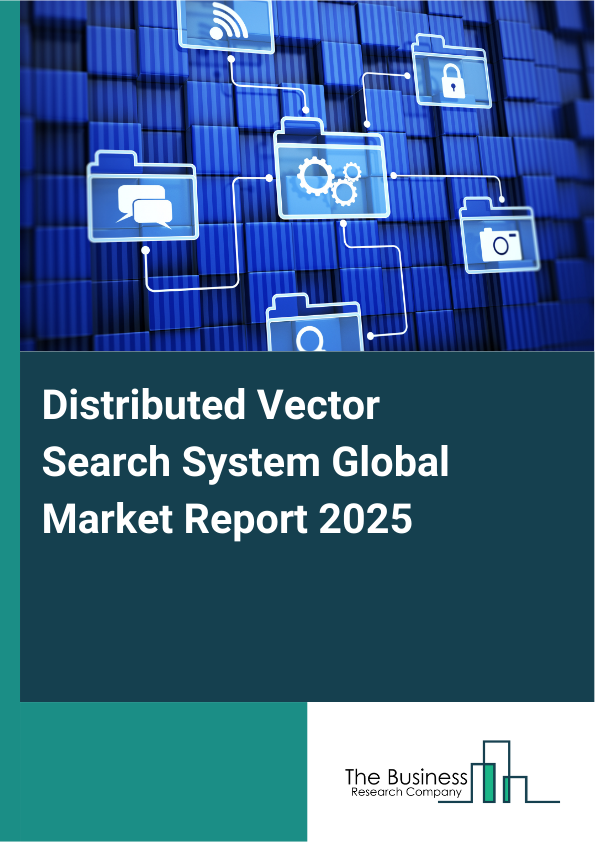 Distributed Vector Search System Global Market Report 2025

The Business
Research Company