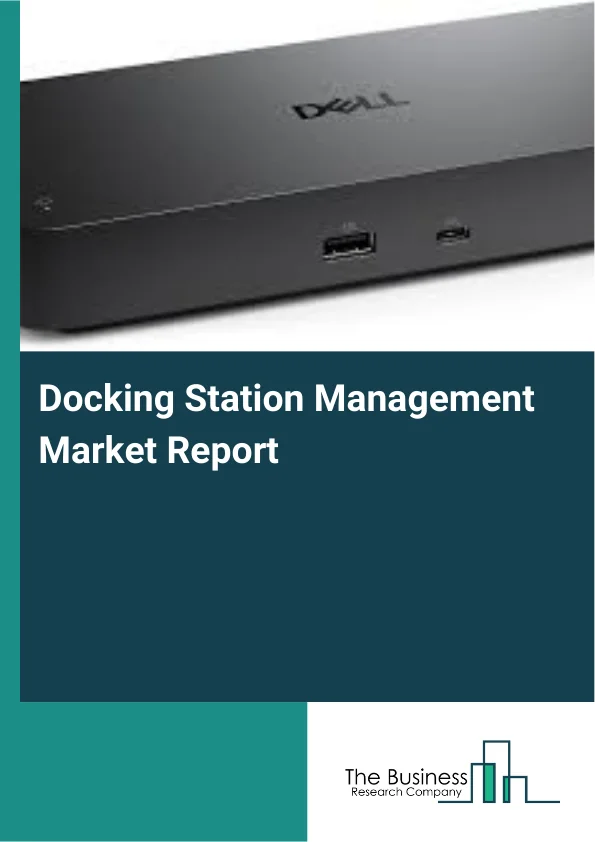 DELL

Docking Station Management Market Report

The Business Research Company