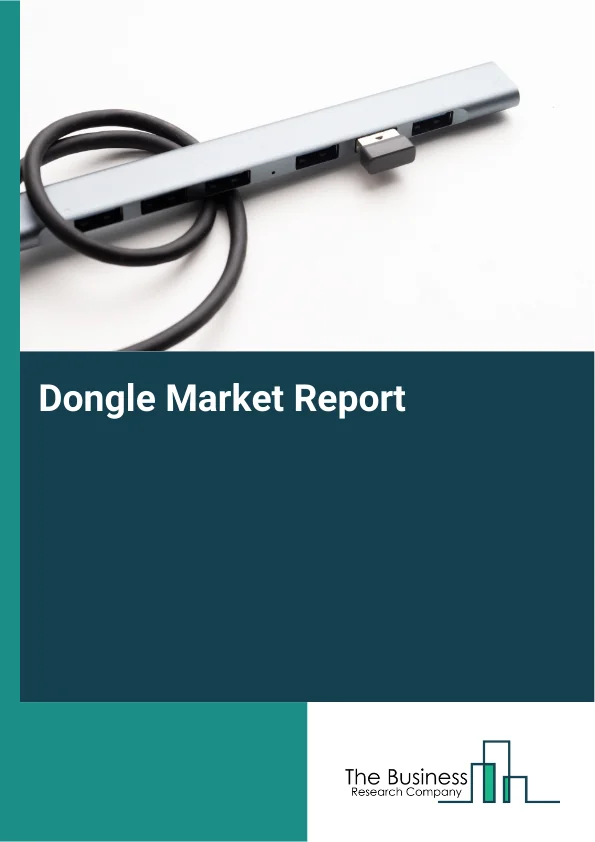 Dongle Market Report

The Business
Research Company