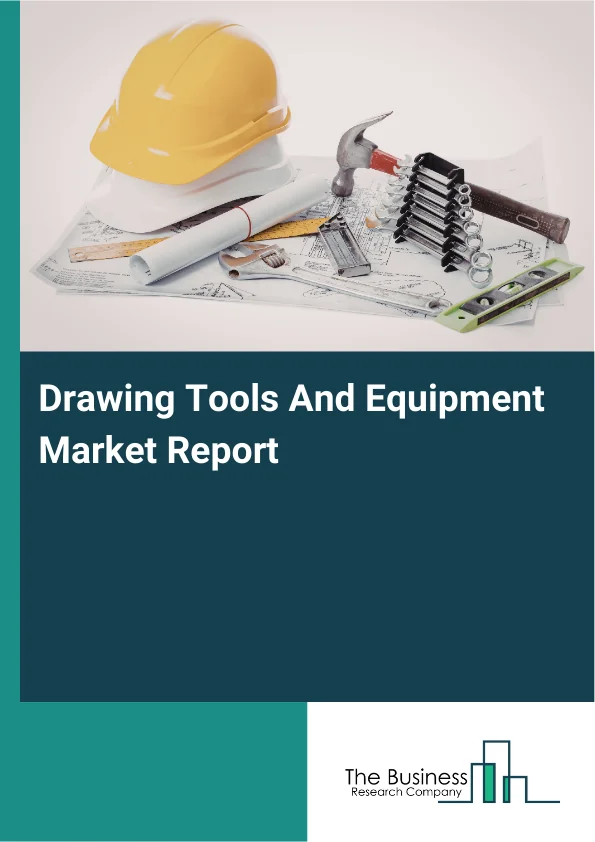 Drawing Tools And Equipment Market Report

The Business
Research Company