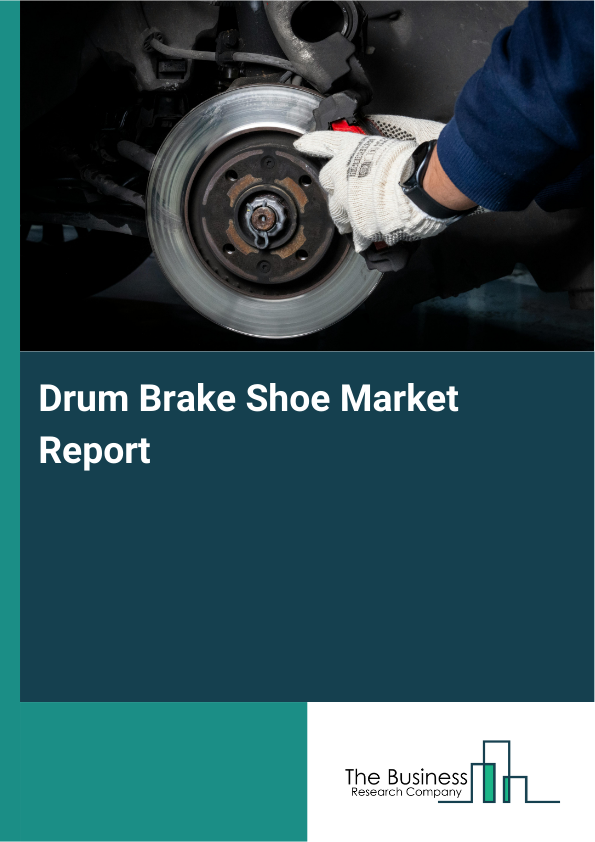 Drum Brake Shoe Market Report

The Business
Research Company