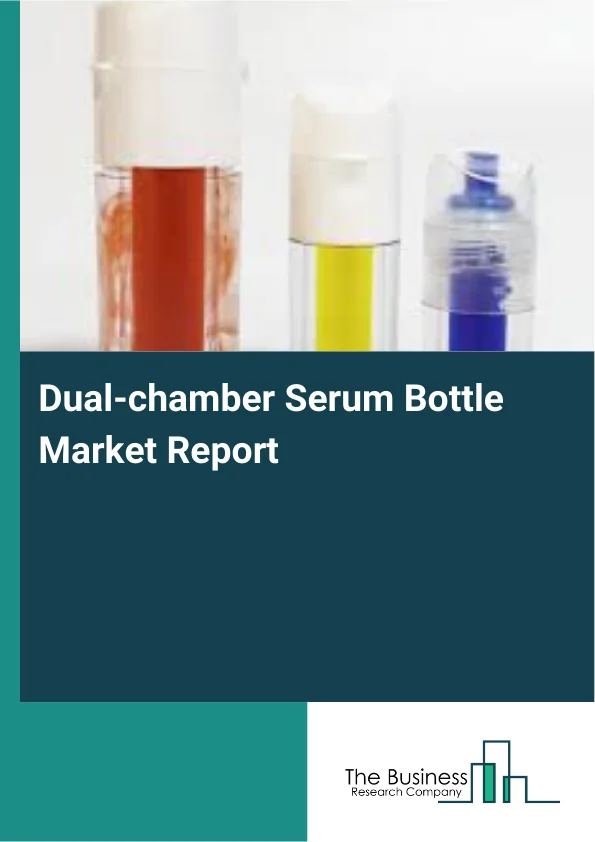 Dual-chamber Serum Bottle Market Report

The Business
Research Company