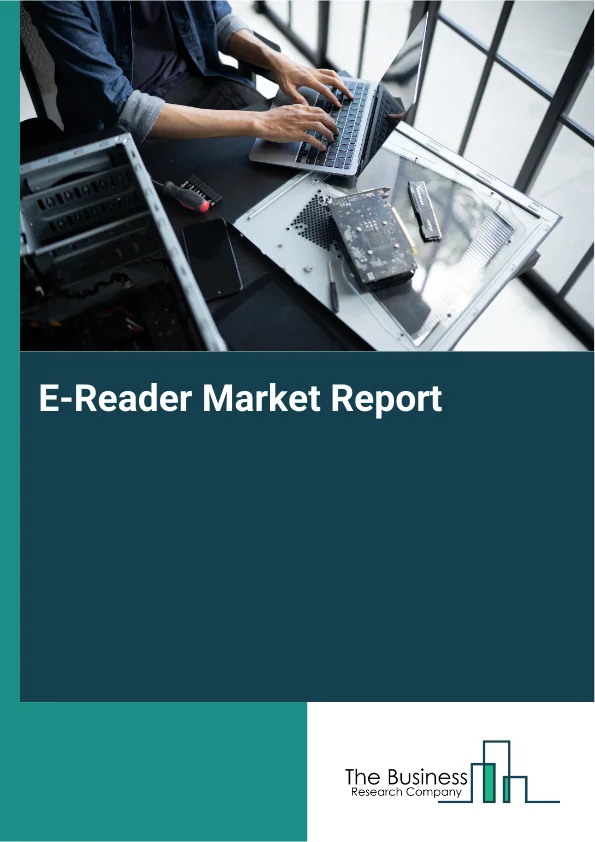 E-Reader Market Report

The Business
Research Company