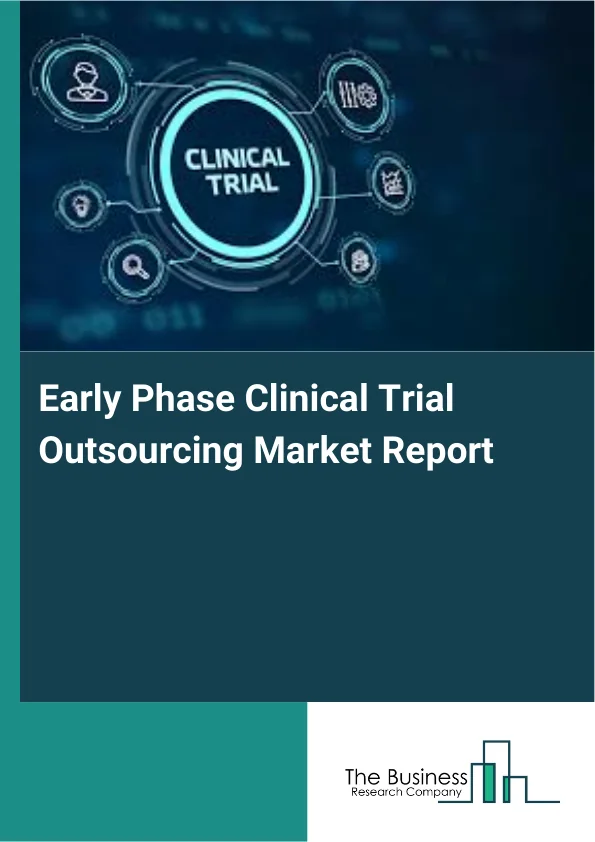 CLINICAL TRIAL

Early Phase Clinical Trial Outsourcing Market Report

The Business
Research Company