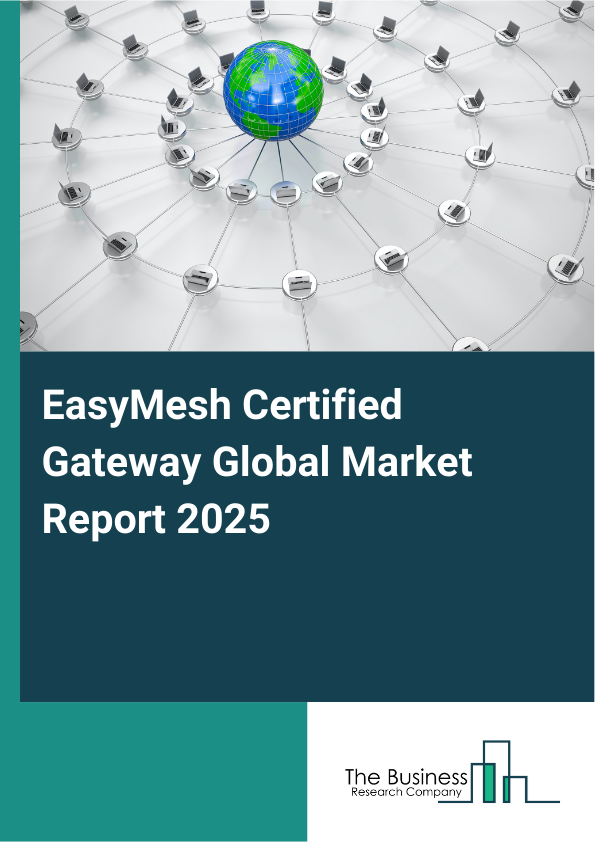 EasyMesh Certified Gateway Global Market Report 2025

The Business
Research Company