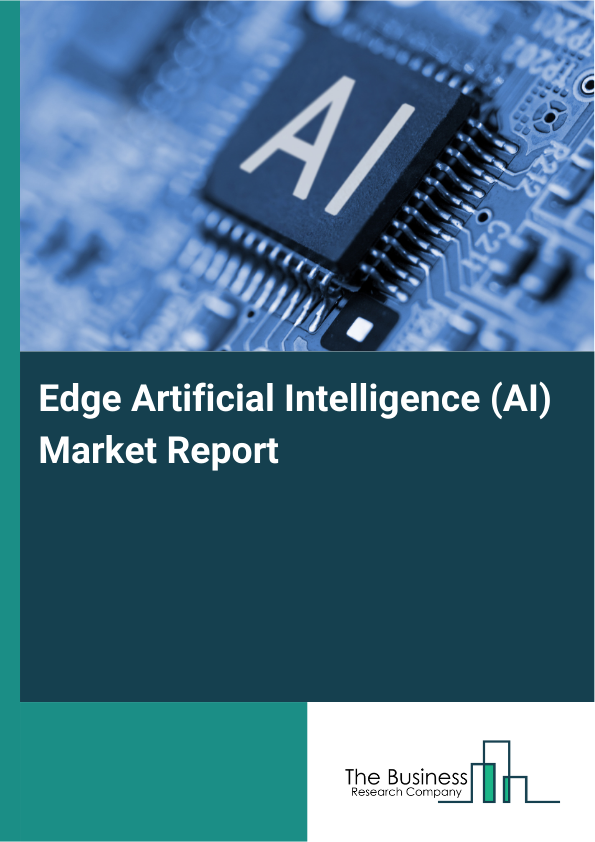 AI

Edge Artificial Intelligence (AI) Market Report

The Business
Research Company