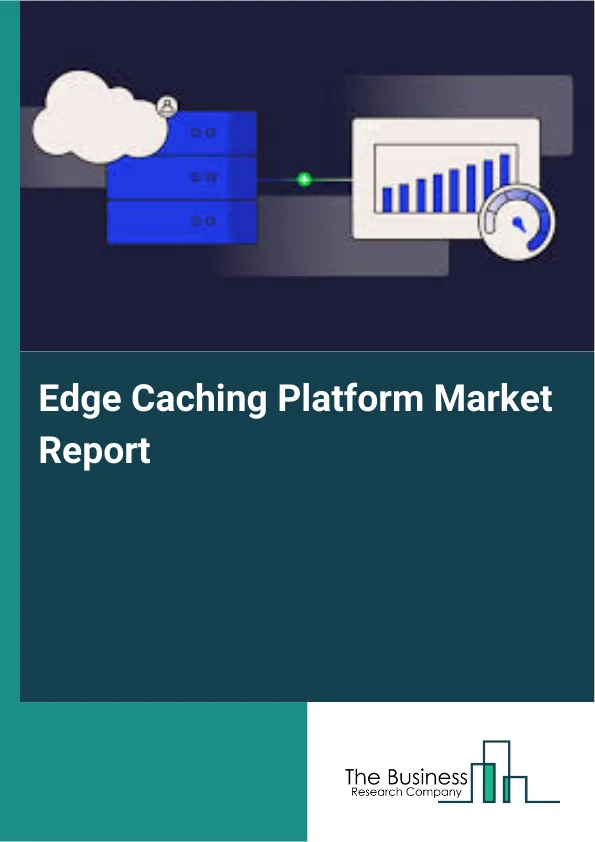 Edge Caching Platform Market Report

The Business
Research Company