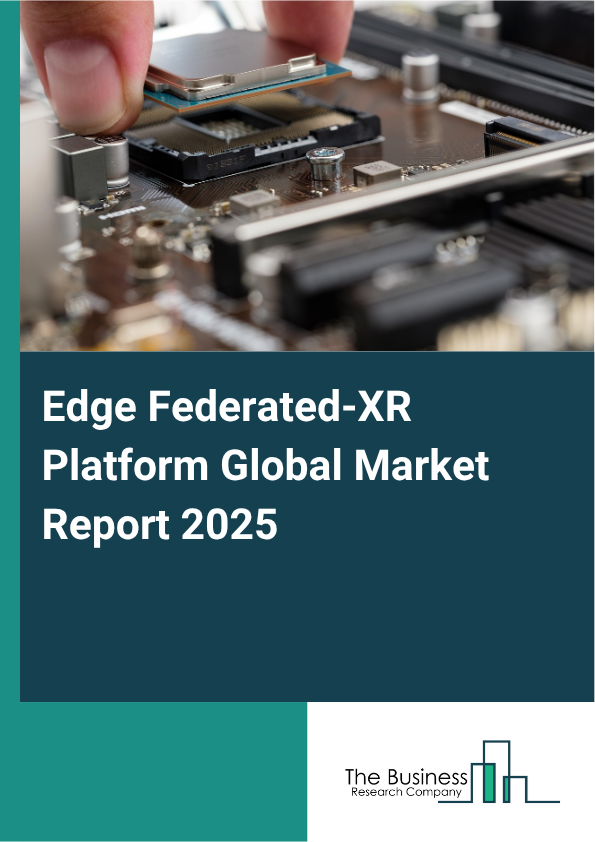 Edge Federated-XR Platform Global Market Report 2025

The Business
Research Company