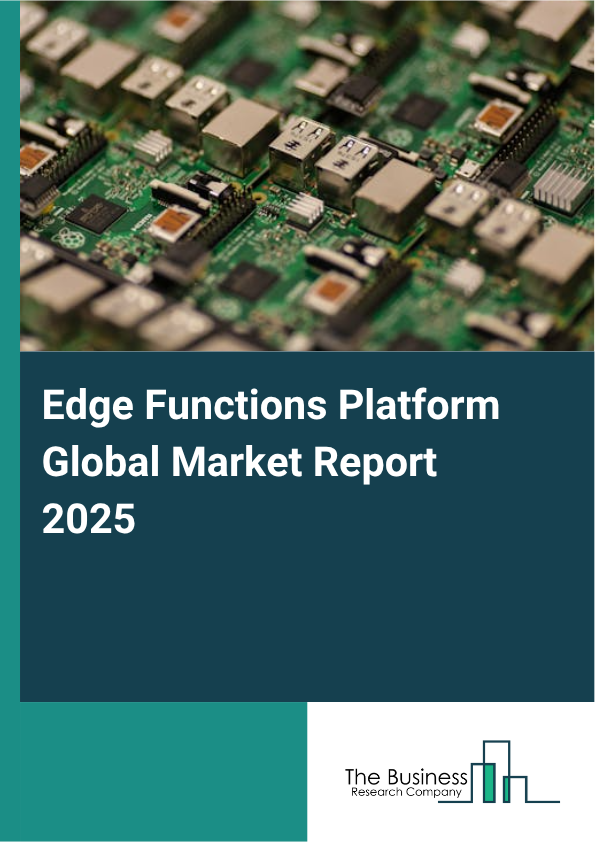 Edge Functions Platform Global Market Report 2025

The Business
Research Company