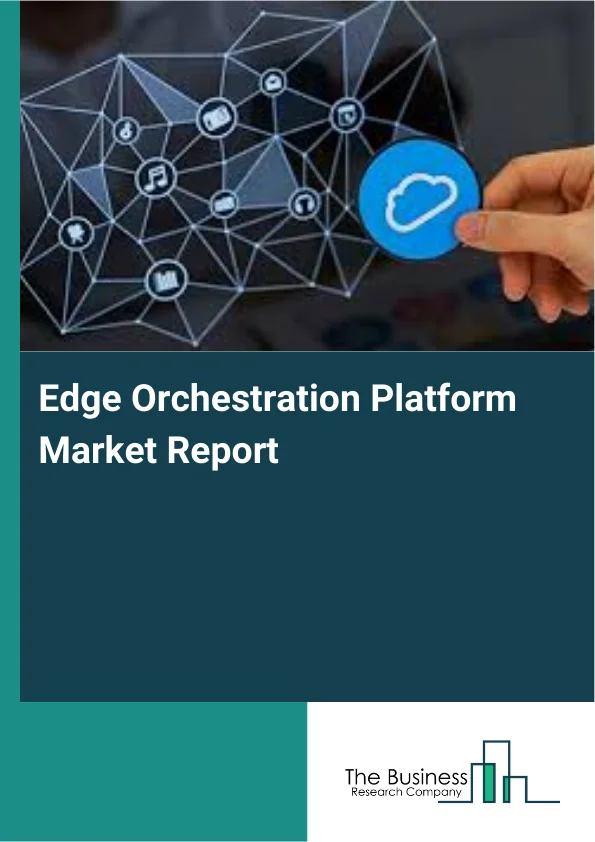 Edge Orchestration Platform Market Report

The Business
Research Company