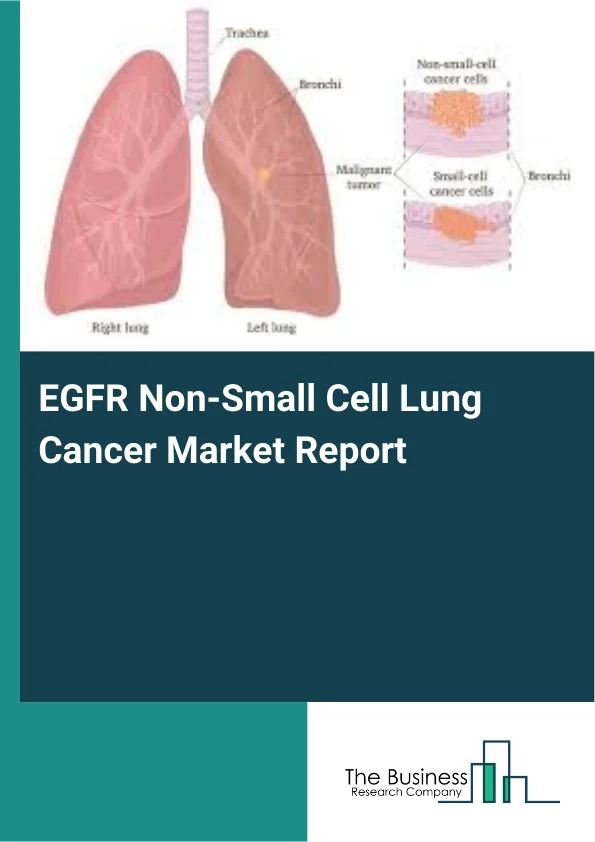 Trachea

Bronchi

Non-small-cell cancer cells

Malignant tumor

Small-cell cancer cells

Bronchi

Right lung

Left lung

EGFR Non-Small Cell Lung Cancer Market Report

The Business
Research Company