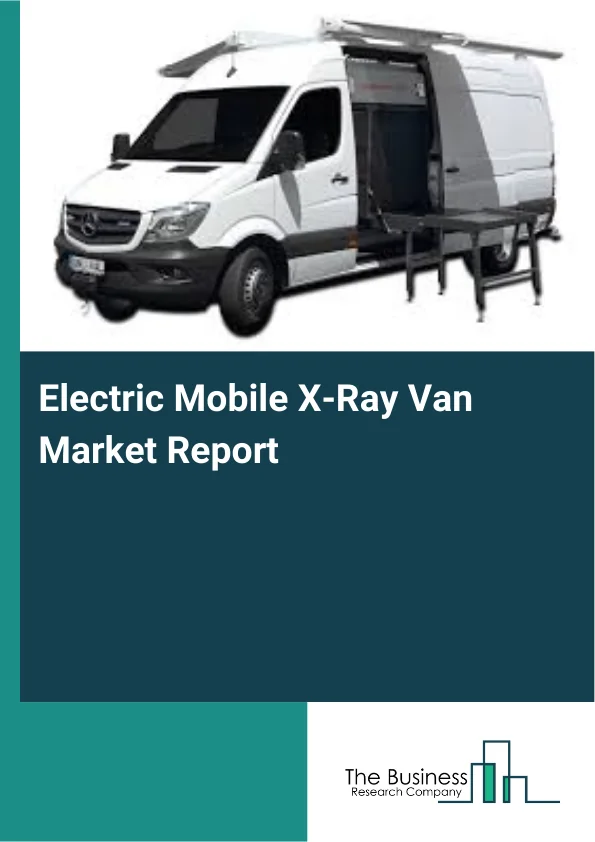 Electric Mobile X-Ray Van Market Report

The Business
Research Company