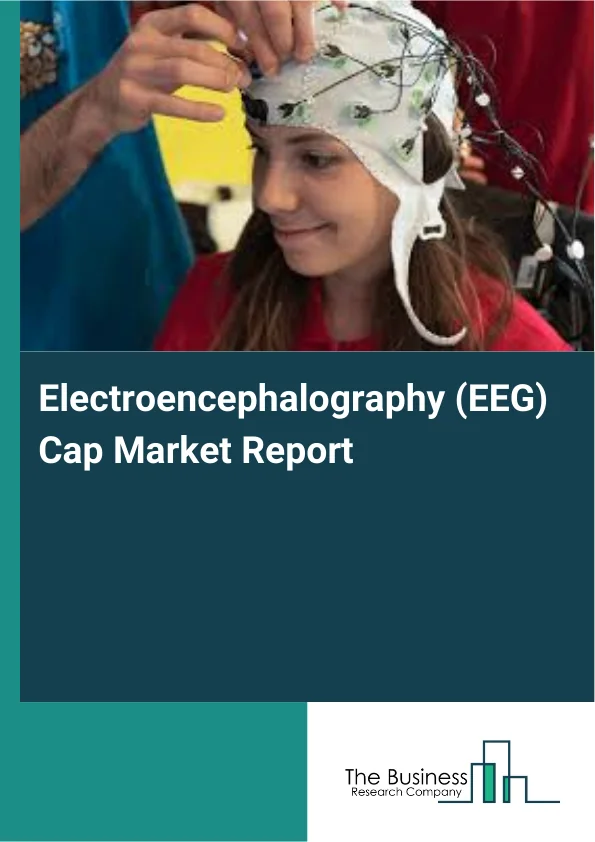 Electroencephalography (EEG) Cap Market Report

The Business
Research Company