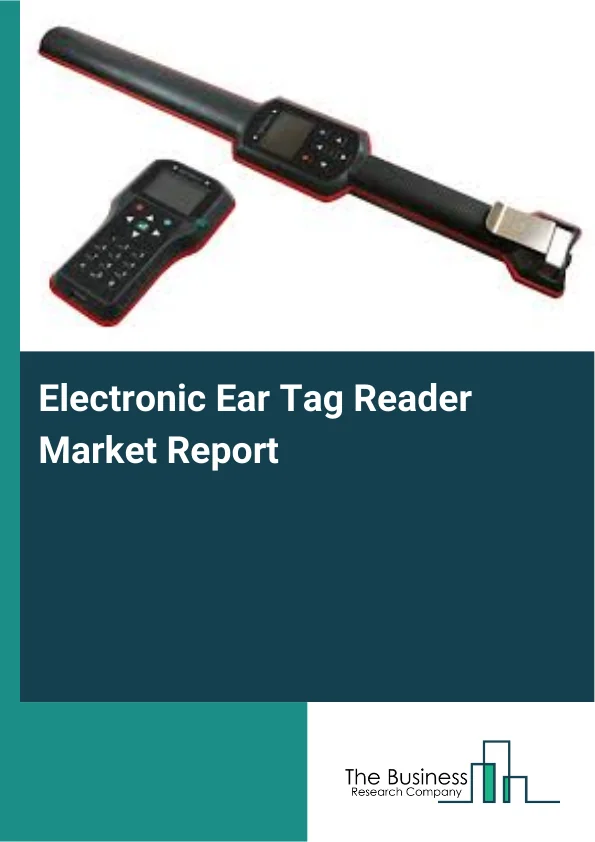 Electronic Ear Tag Reader Market Report

The Business
Research Company