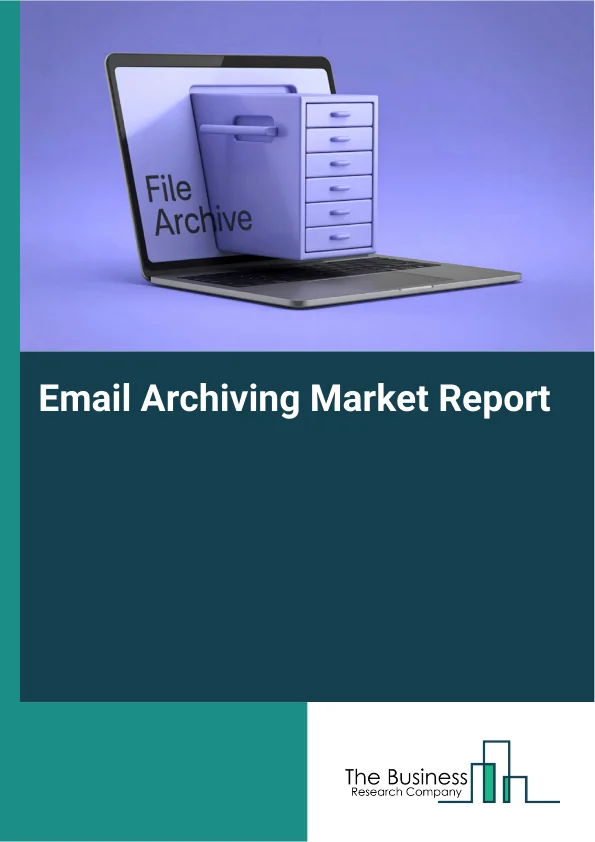 File Archive

Email Archiving Market Report

The Business
Research Company