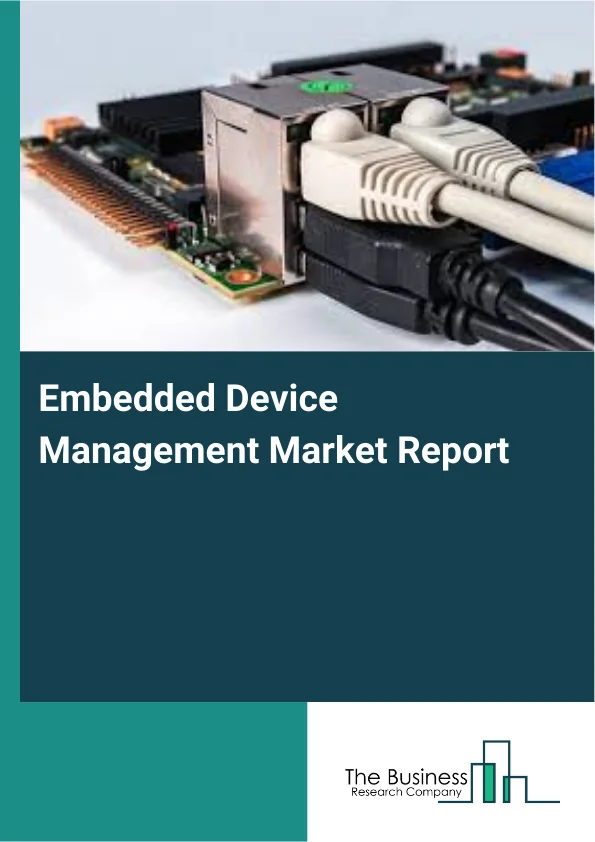 Embedded Device Management Market Report

The Business
Research Company