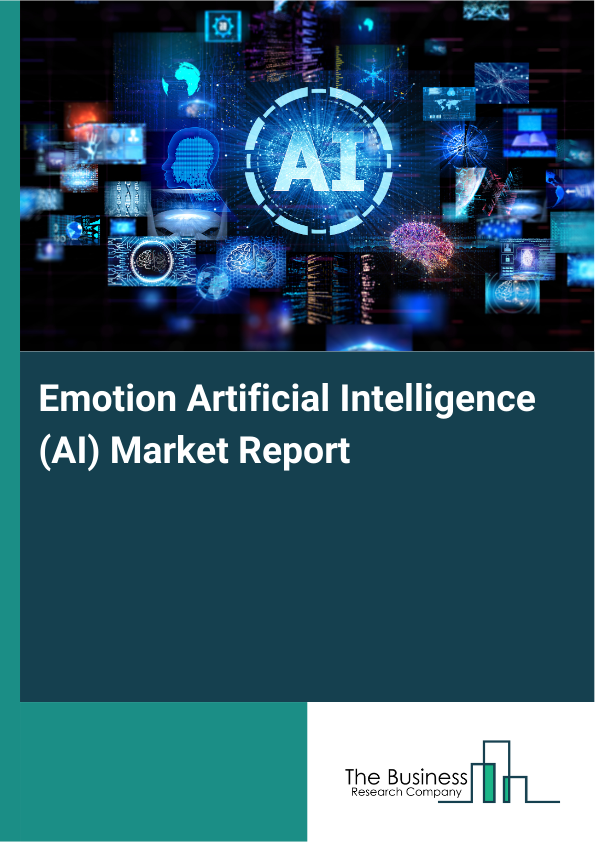 AI

Emotion Artificial Intelligence (AI) Market Report

The Business
Research Company