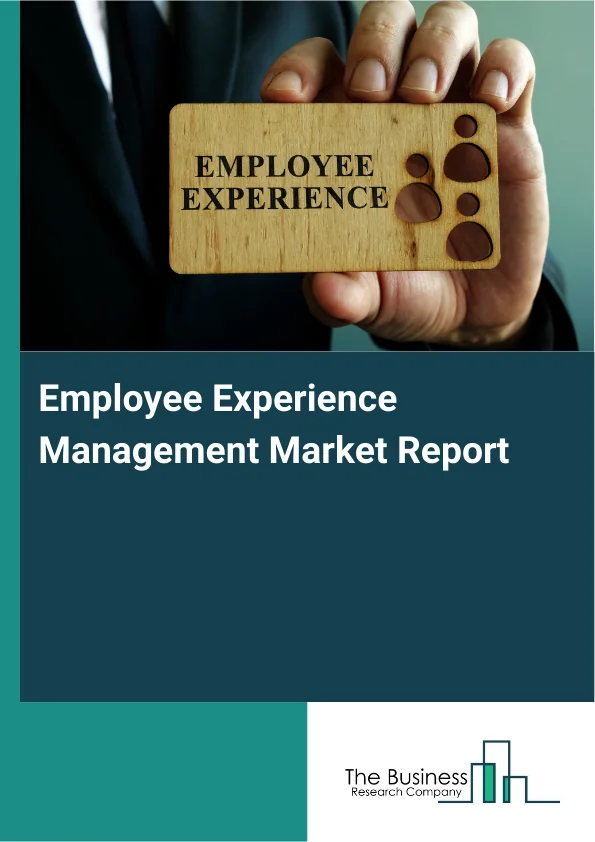 EMPLOYEE EXPERIENCE

Employee Experience Management Market Report

The Business
Research Company