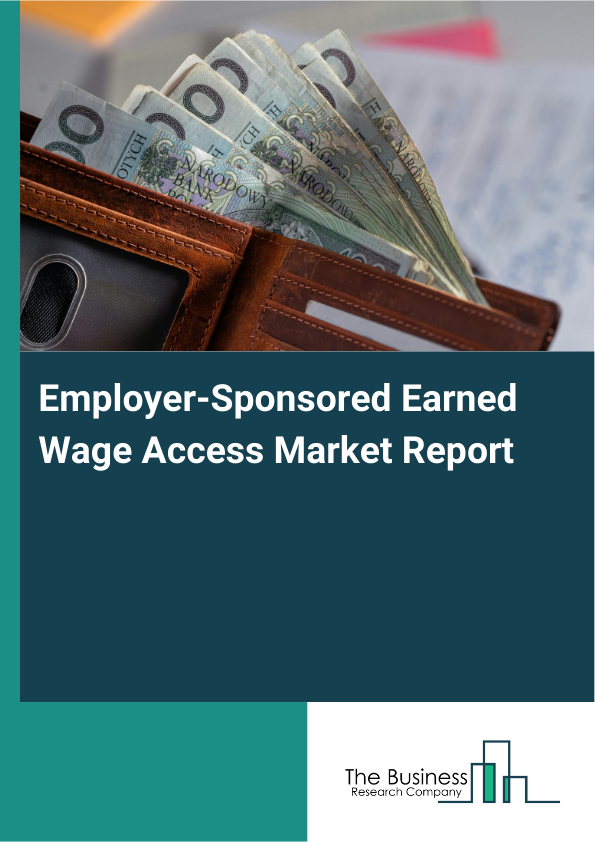 Employer-Sponsored Earned Wage Access Market Report

The Business
Research Company