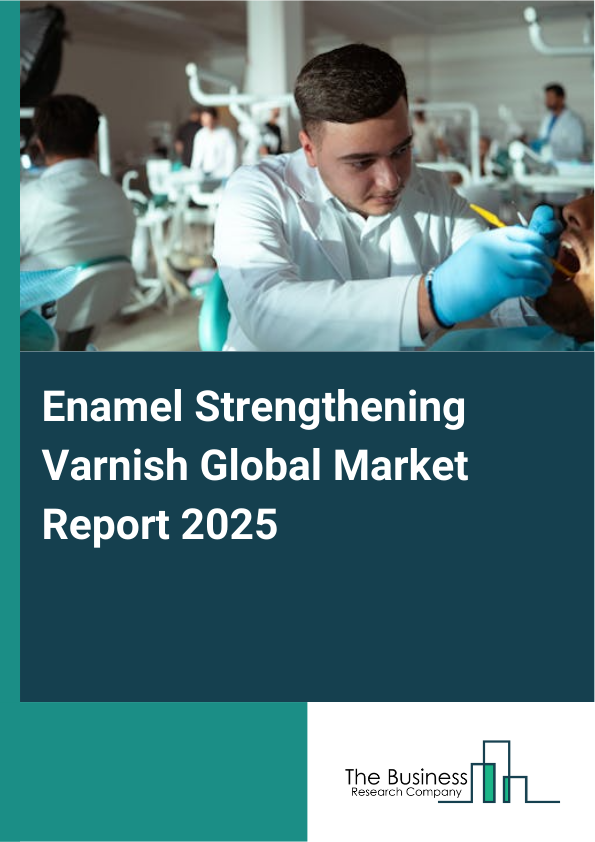 Enamel Strengthening Varnish Global Market Report 2025

The Business
Research Company