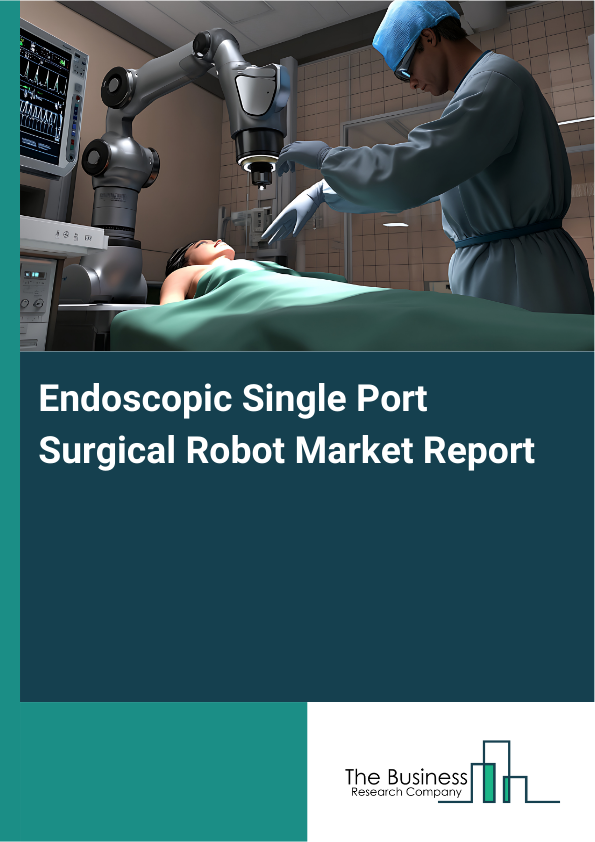 Endoscopic Single Port Surgical Robot Market Report

The Business
Research Company